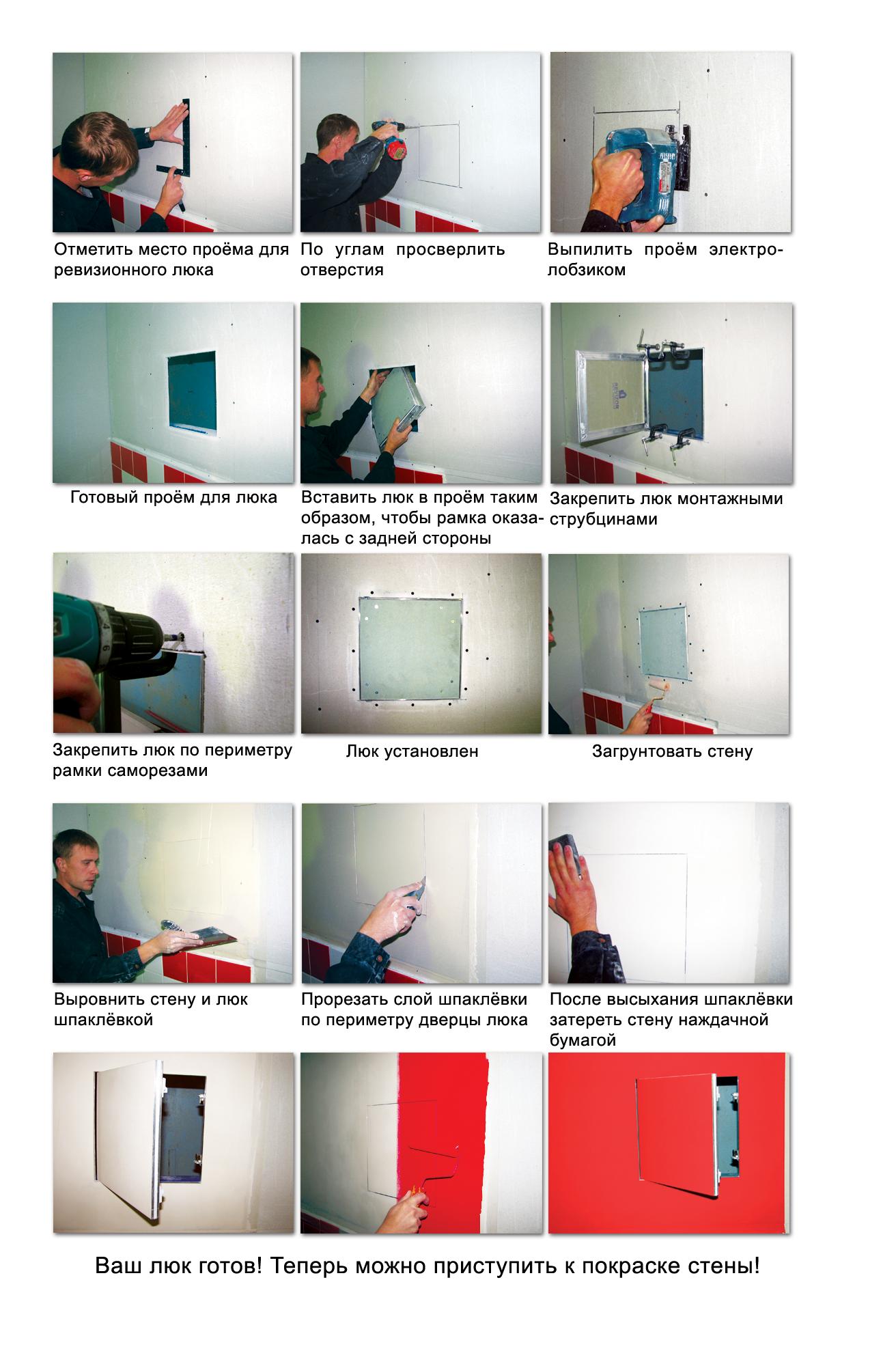 Отметить место проёма для ревизионного люка

По углам просверлить отверстия

Выпилить проём электролобзиком

Готовый проём для люка

Вставить люк в проём таким образом, чтобы рамка оказалась с задней стороны

Закрепить люк монтажными струбцинами

Закрепить люк по периметру рамки саморезами

Люк установлен

Загрунтовать стену

Выровнить стену и люк шпаклёвкой

Прорезать слой шпаклёвки по периметру дверцы люка

После высыхания шпаклёвки затереть стену наждачной бумагой

Ваш люк готов! Теперь можно приступить к покраске стены!